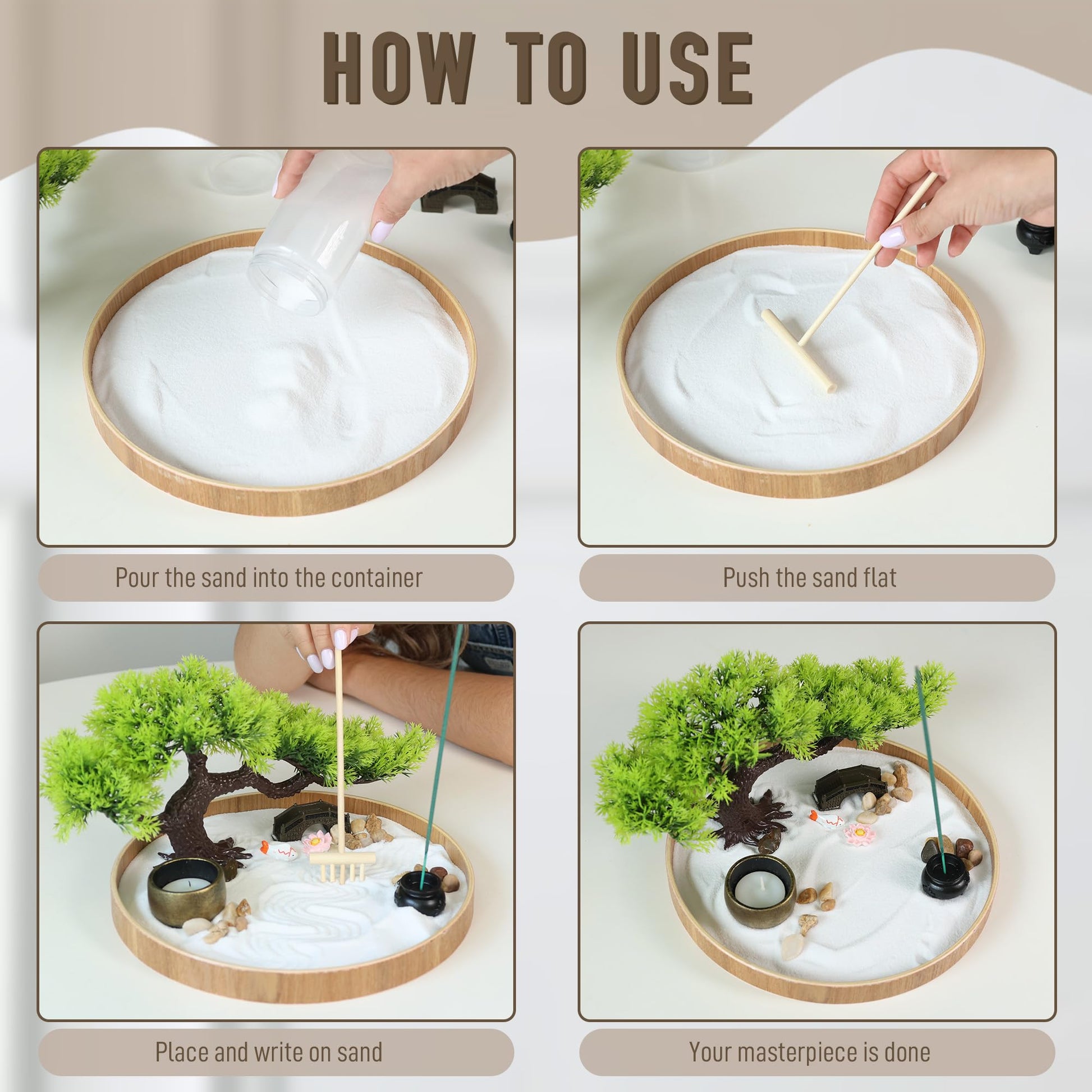 HOW TO USE

Pour the sand into the container

Push the sand flat

Place and write on sand

Your masterpiece is done