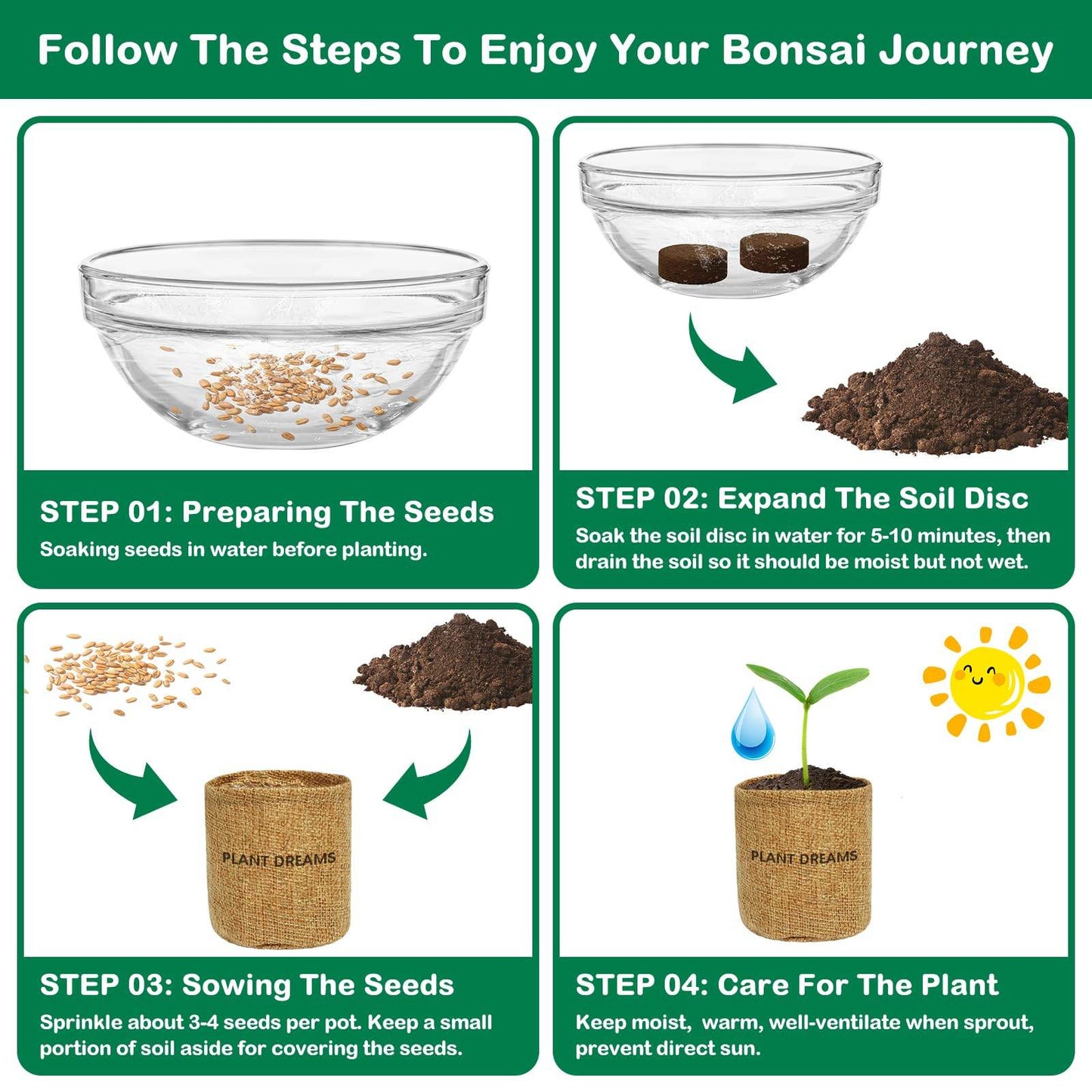 Follow The Steps To Enjoy Your Bonsai Journey

STEP 01: Preparing The Seeds
Soaking seeds in water before planting.

STEP 02: Expand The Soil Disc
Soak the soil disc in water for 5-10 minutes, then drain the soil so it should be moist but not wet.

PLANT DREAMS

STEP 03: Sowing The Seeds
Sprinkle about 3-4 seeds per pot. Keep a small portion of soil aside for covering the seeds.

PLANT DREAMS

STEP 04: Care For The Plant
Keep moist, warm, well-ventilate when sprout, prevent direct sun.