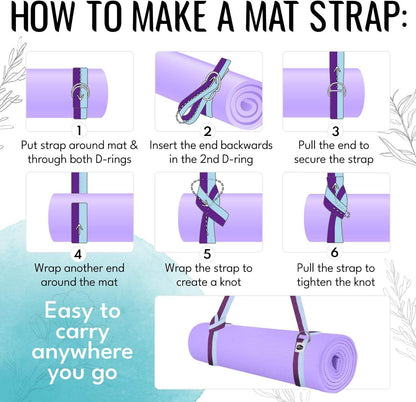 HOW TO MAKE A MAT STRAP:

1
Put strap around mat & through both D-rings

2
Insert the end backwards in the 2nd D-ring

3
Pull the end to secure the strap

4
Wrap another end around the mat

5
Wrap the strap to create a knot

6
Pull the strap to tighten the knot

Easy to carry anywhere you go