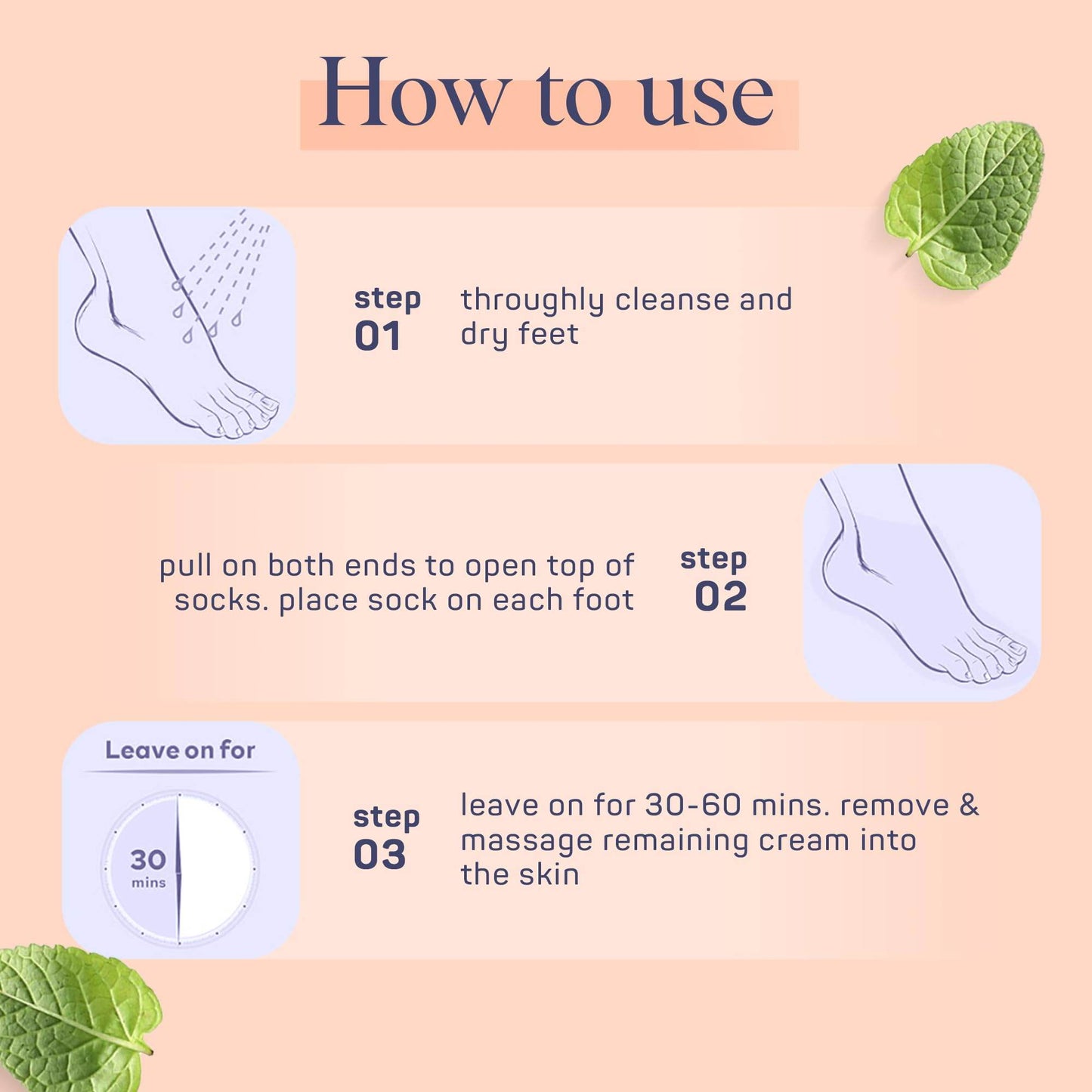 How to use

step 01
throughly cleanse and dry feet

pull on both ends to open top of socks. place sock on each foot
step 02

Leave on for
30 mins

step 03
leave on for 30-60 mins. remove & massage remaining cream into the skin